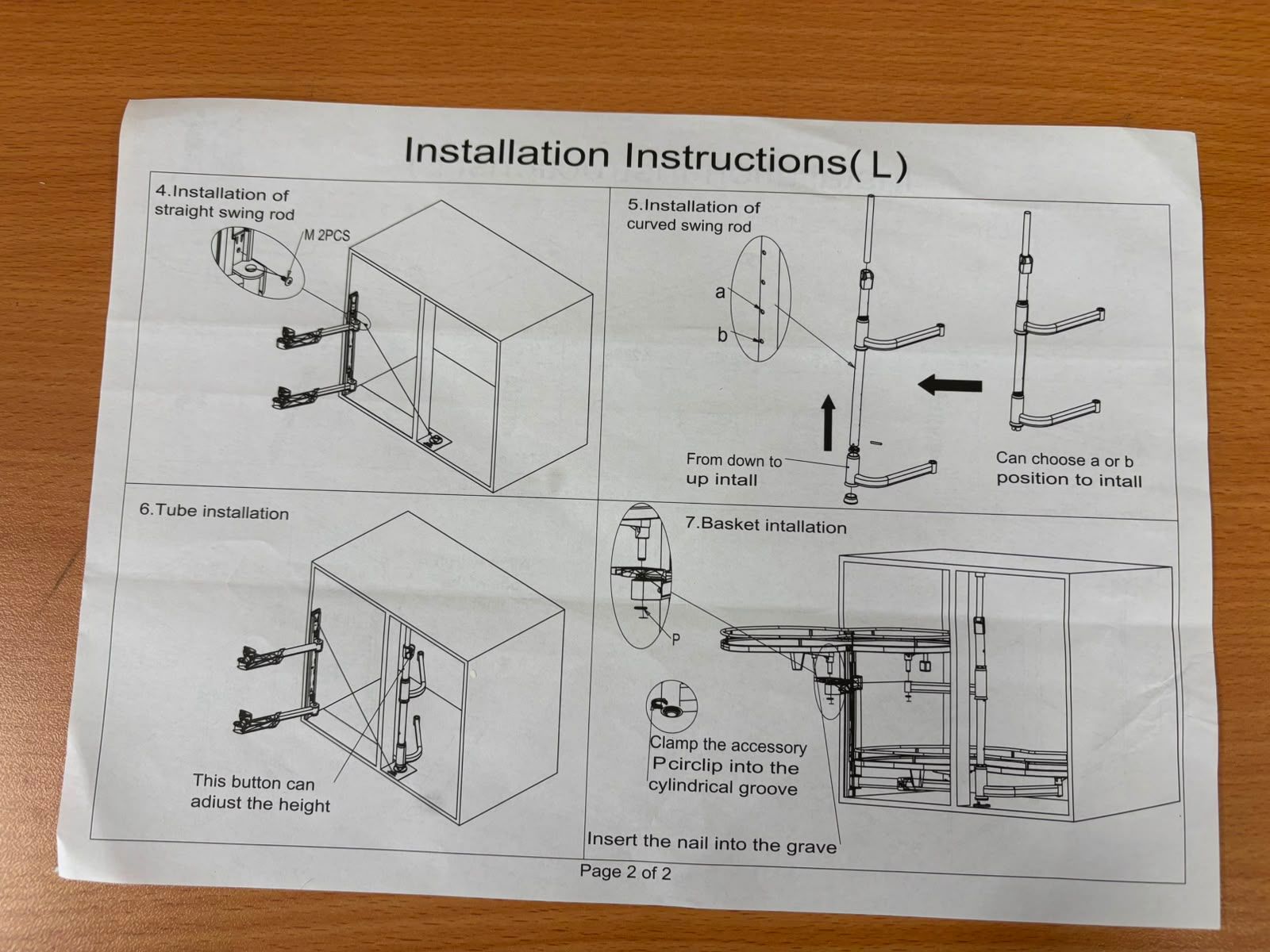 Installation Instructions( L)

4.Installation of straight swing rod

M 2PCS

5.Installation of curved swing rod

a

b

From down to up intall

Can choose a or b position to intall

6.Tube installation

This button can adiust the height

7.Basket intallation

P

Clamp the accessory P circlip into the cylindrical groove

Insert the nail into the grave

Page 2 of 2